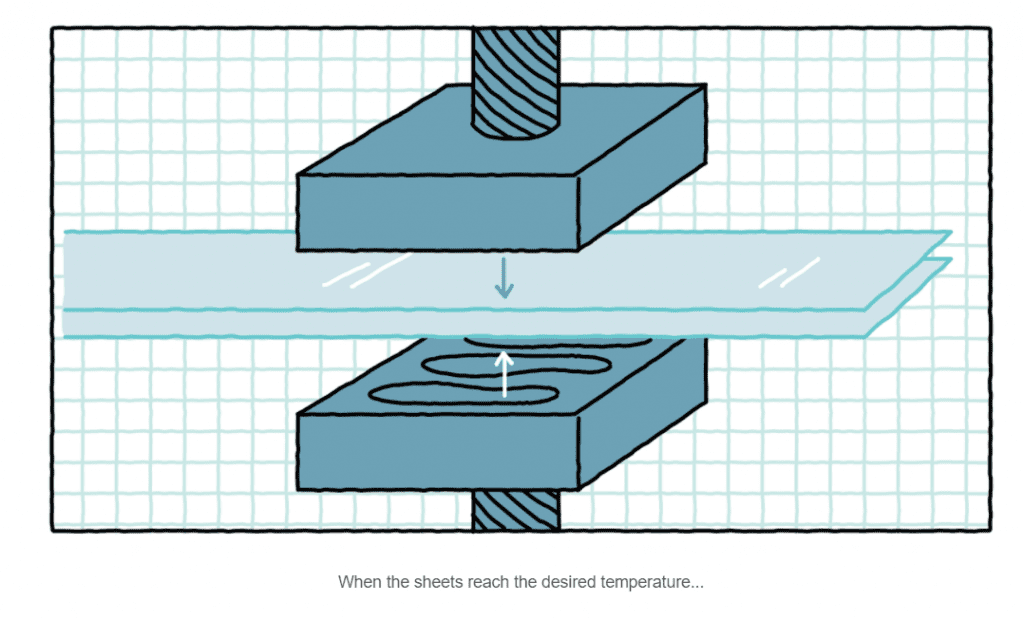 When the sheets reach the desired temperature...