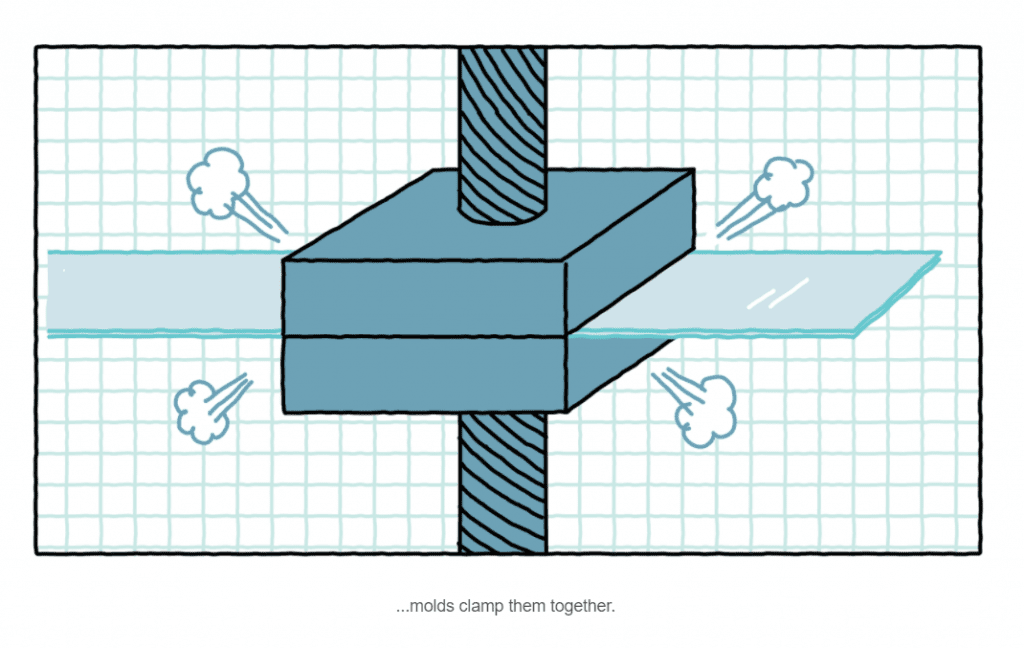 ...molds clamp them together.